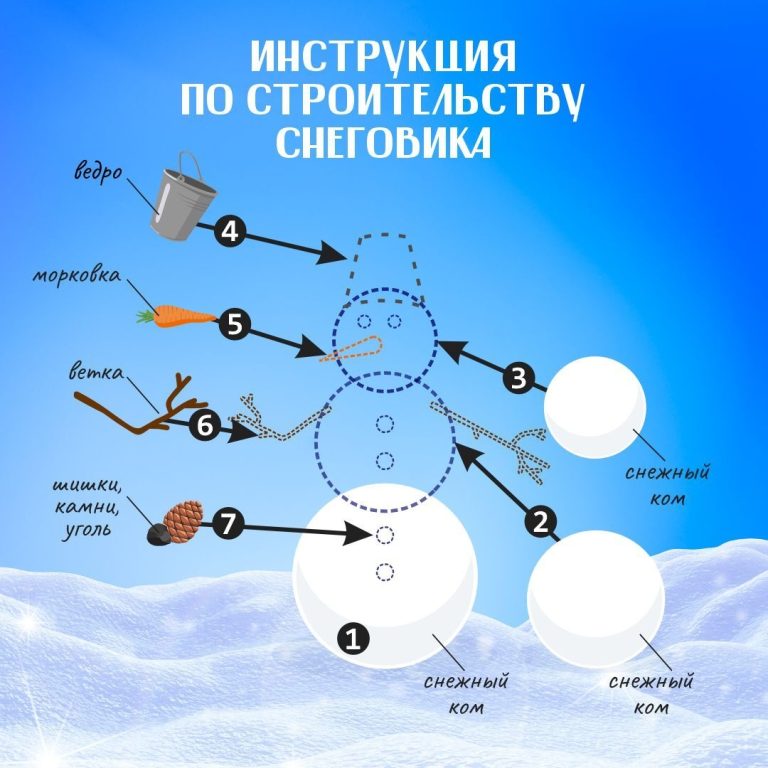 ИНСТРУКЦИЯ ПО СТРОИТЕЛЬСТВУ СНЕГОВИКА

ведро

4

морковка

5

3

ветка

6

снежный ком

шишки, камни, уголь

7

2

1

снежный ком

снежный ком